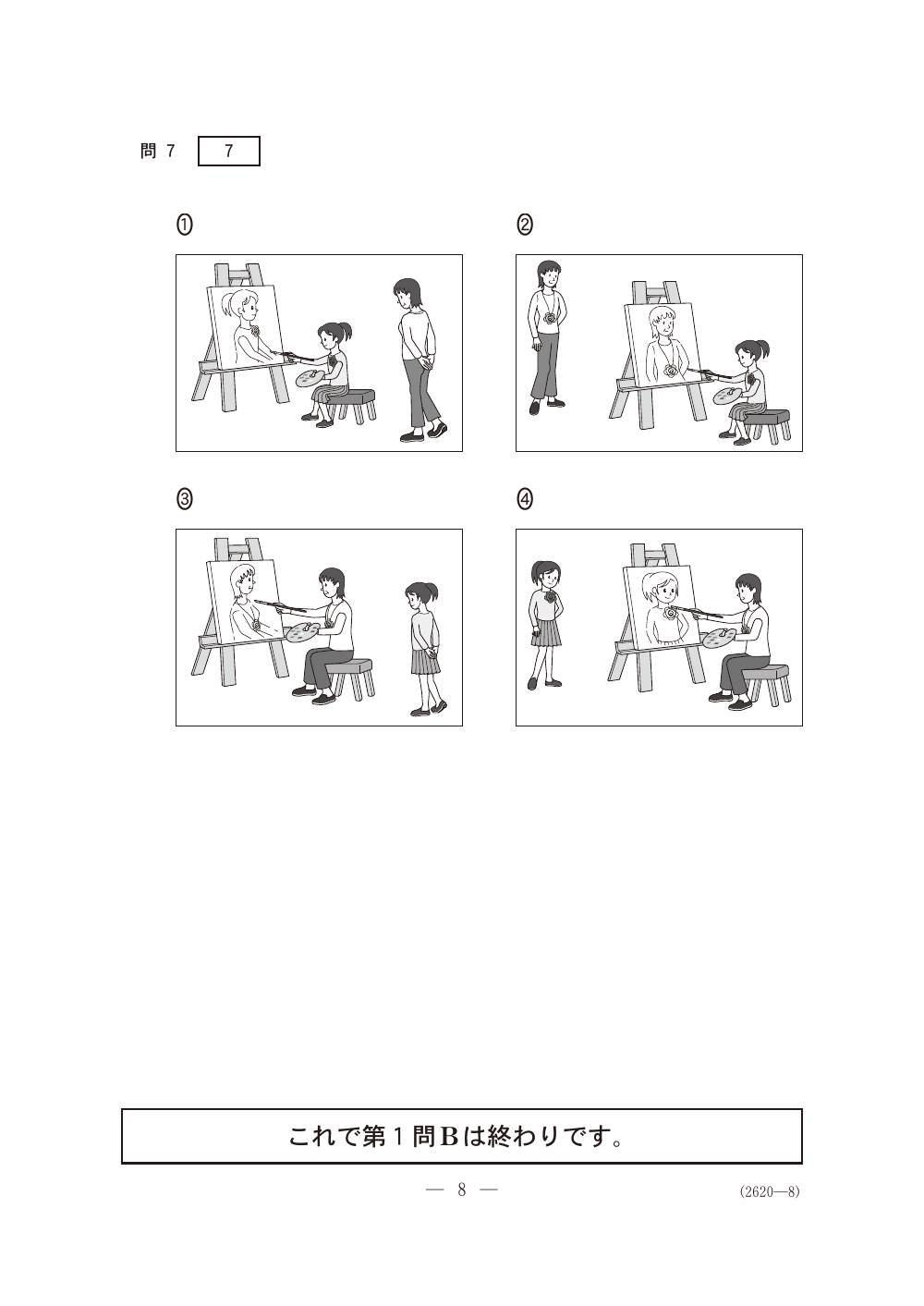 問 7 7

①

②

③

④

これで第１問Bは終わりです。

— 8 —

(2620—8)