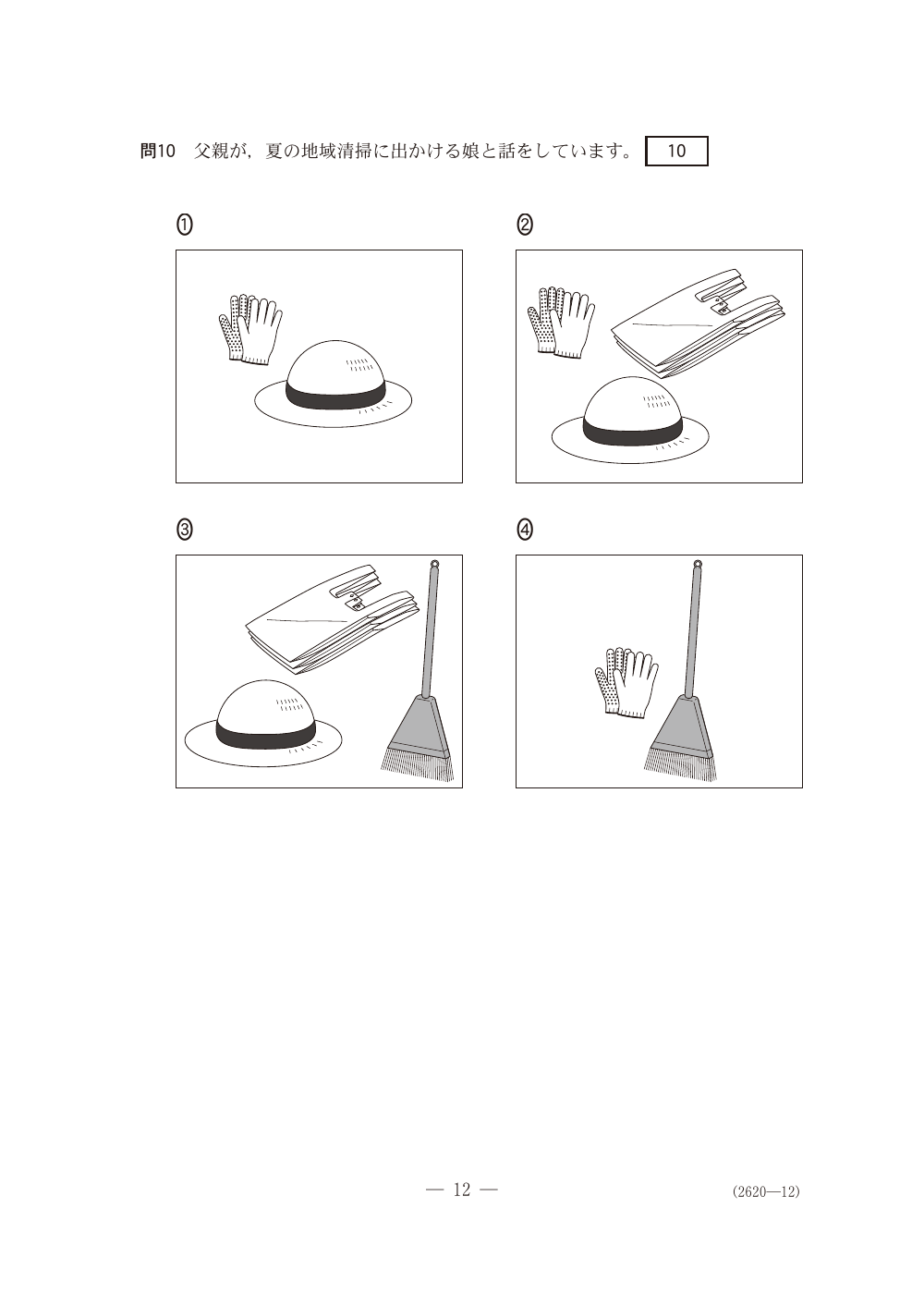 問10　父親が，夏の地域清掃に出かける娘と話をしています。 10

①

②

③

④

— 12 —

(2620—12)