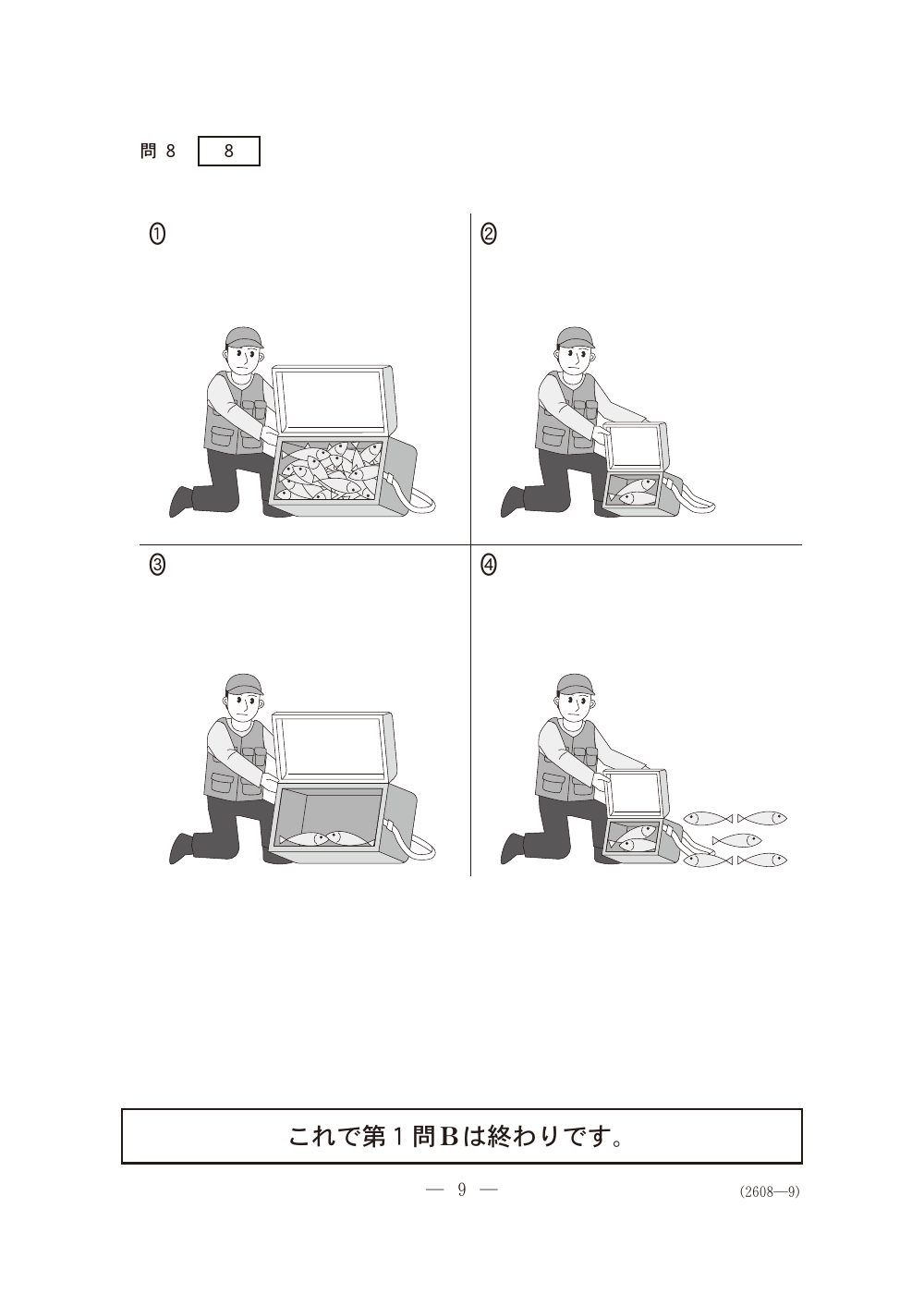 問 8 8

①

②

③

④

これで第１問Bは終わりです。

— 9 —

(2608—9)