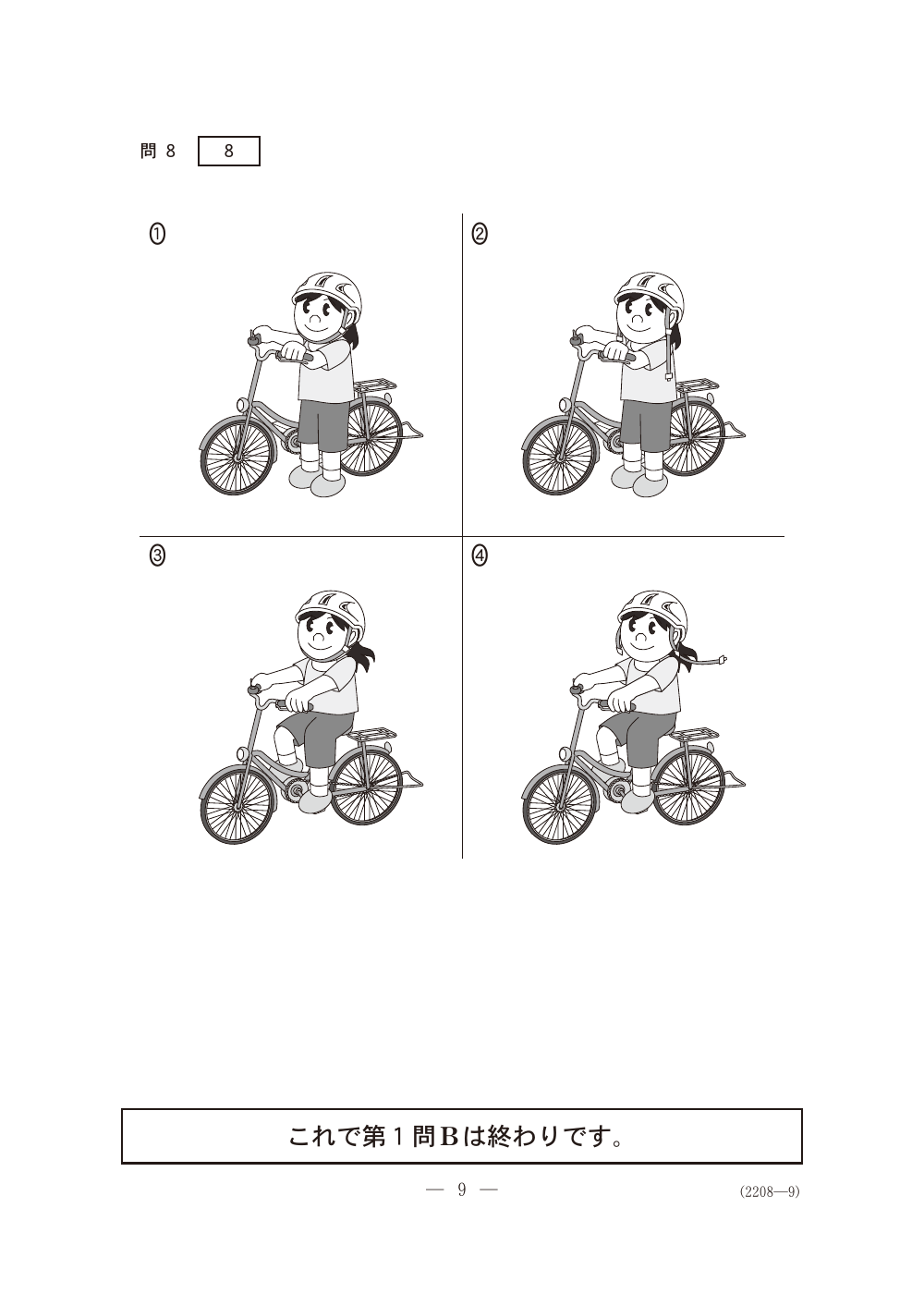 問 8 8

①

②

③

④

これで第 1 問Bは終わりです。

— 9 —

(2208—9)